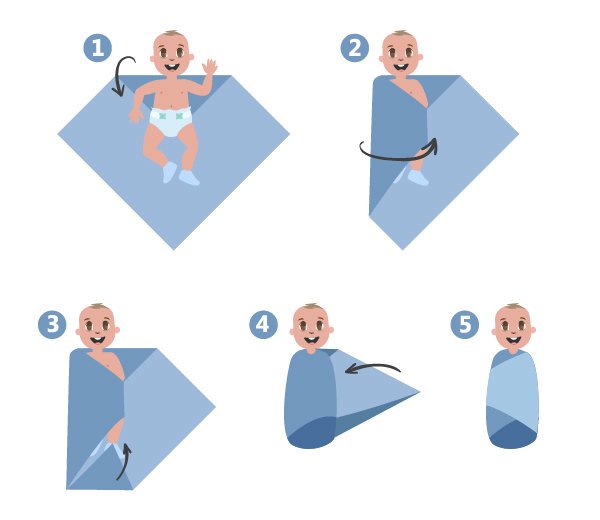 1
2
3
4
5